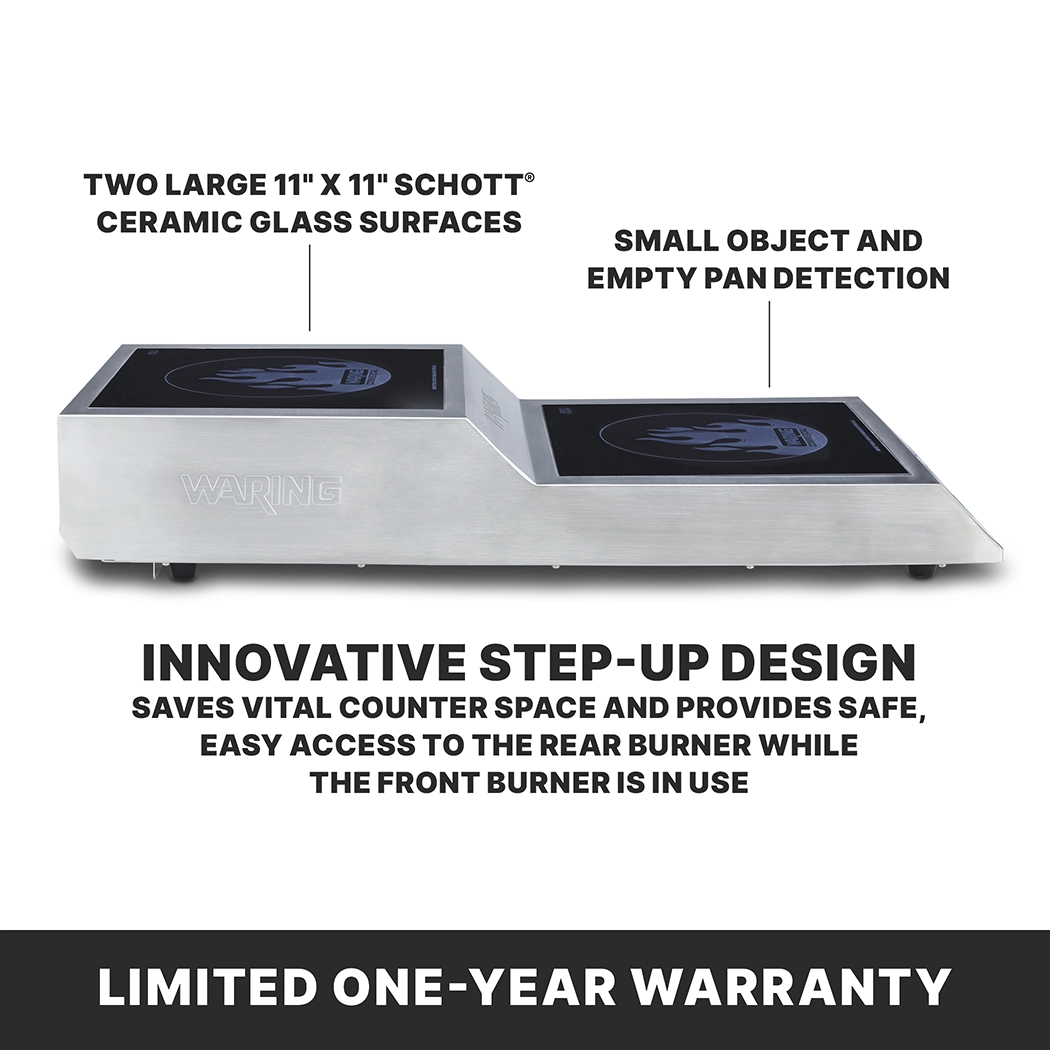 TWO LARGE 11" X 11" SCHOTT®
CERAMIC GLASS SURFACES

SMALL OBJECT AND
EMPTY PAN DETECTION

WARING

INNOVATIVE STEP-UP DESIGN
SAVES VITAL COUNTER SPACE AND PROVIDES SAFE, EASY ACCESS TO THE REAR BURNER WHILE THE FRONT BURNER IS IN USE

LIMITED ONE-YEAR WARRANTY